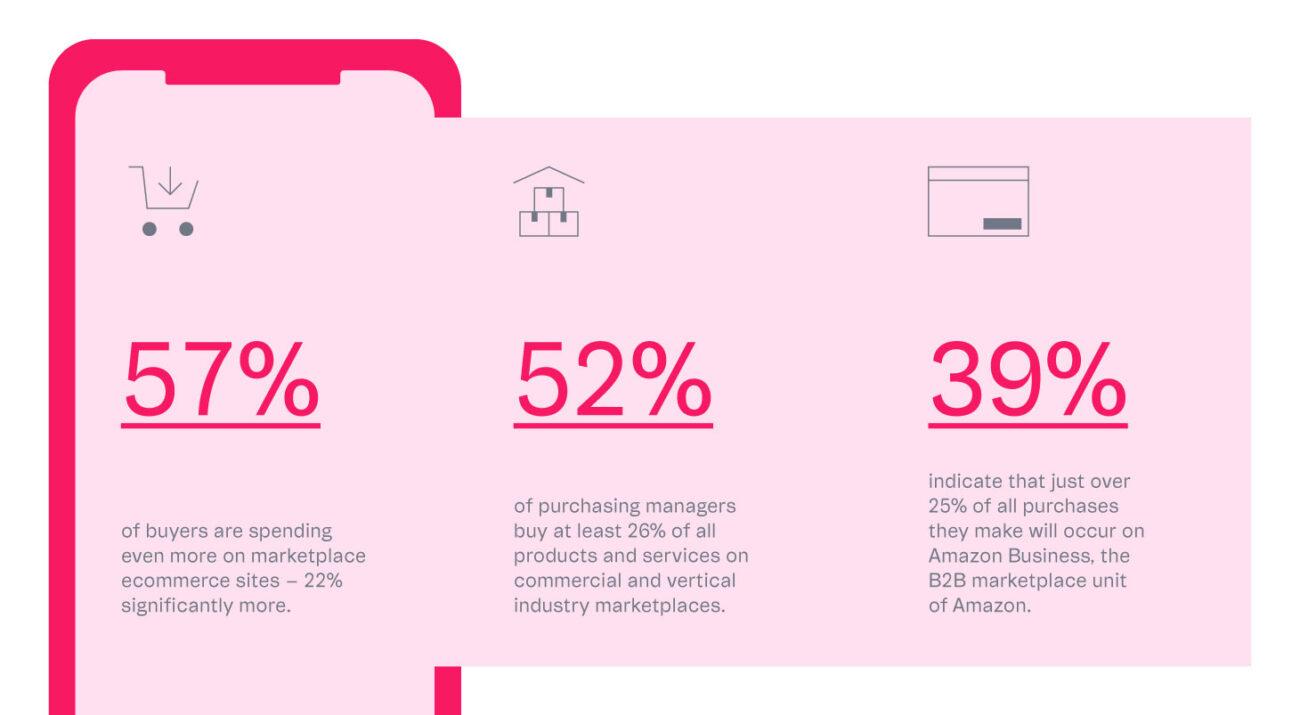 57%

of buyers are spending even more on marketplace ecommerce sites – 22% significantly more.

52%

of purchasing managers buy at least 26% of all products and services on commercial and vertical industry marketplaces.

39%

indicate that just over 25% of all purchases they make will occur on Amazon Business, the B2B marketplace unit of Amazon.