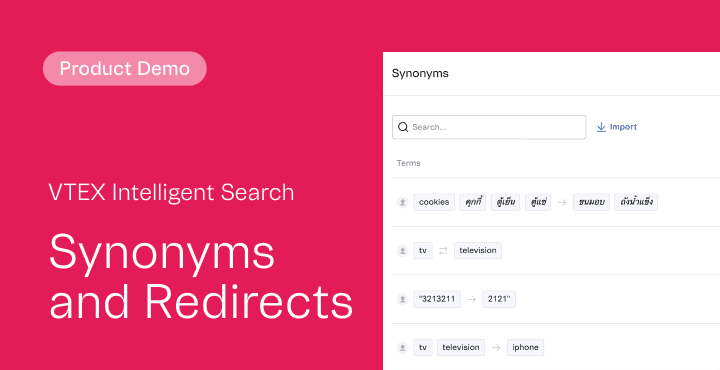 Product Demo

VTEX Intelligent Search

Synonyms and Redirects

Synonyms

Search...

Import

Terms

cookies คุกกี้ ตู้เย็น ตู้แช่ → ขนมอบ ถังน้ำแข็ง

tv ⇄ television

"3213211 → 2121"

tv television → iphone